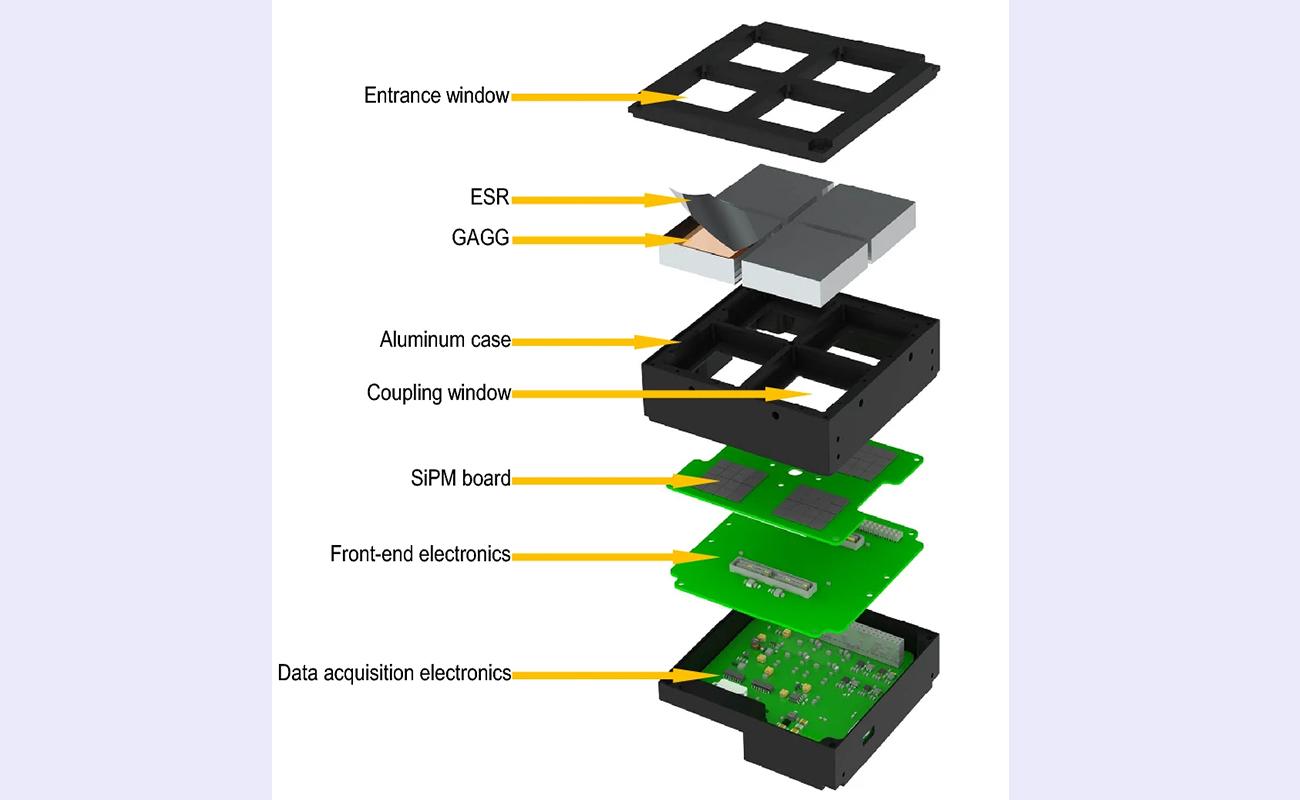 Entrance window

ESR

GAGG

Aluminum case

Coupling window

SiPM board

Front-end electronics

Data acquisition electronics